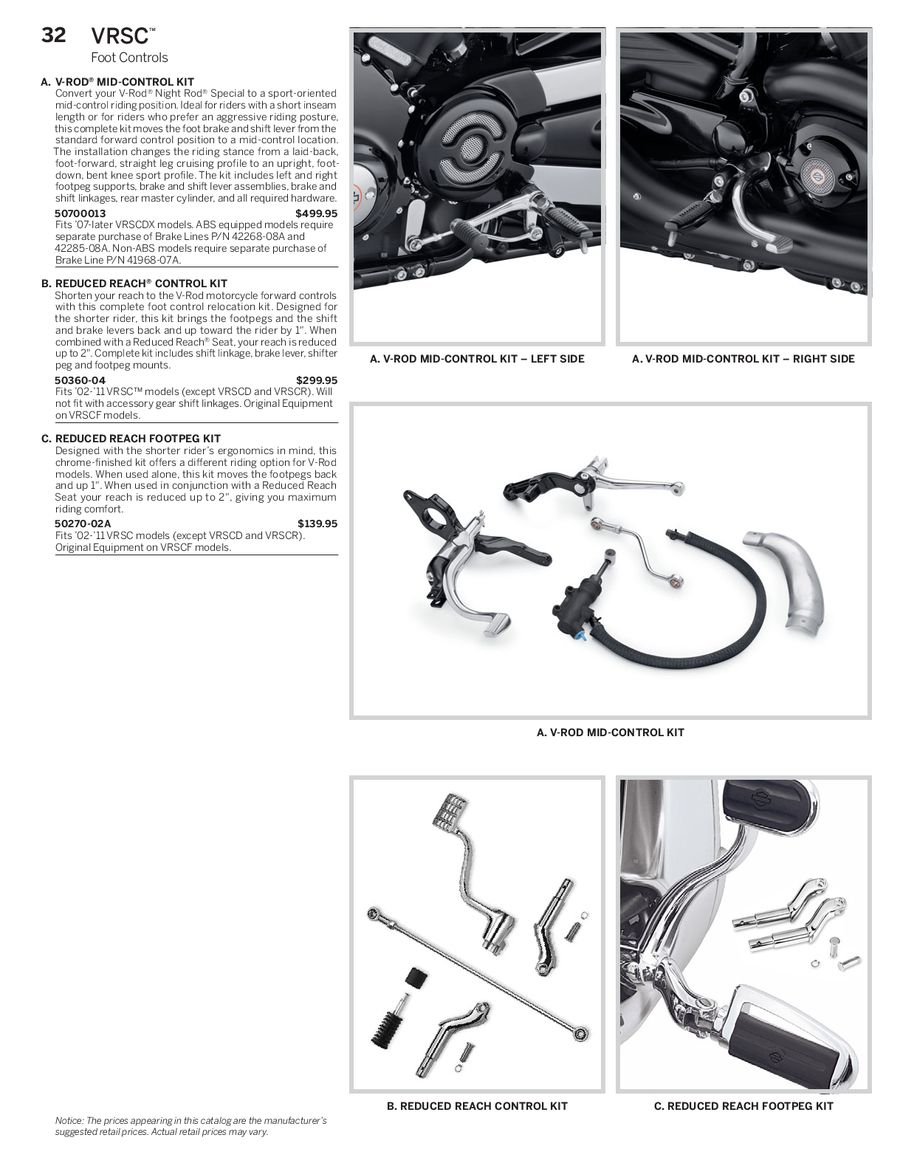 32 VRSC™
Foot Controls

A. V-ROD® MID-CONTROL KIT
Convert your V-Rod® Night Rod® Special to a sport-oriented mid-control riding position. Ideal for riders with a short inseam length or for riders who prefer an aggressive riding posture, this complete kit moves the foot brake and shift lever from the standard forward control position to a mid-control location. The installation changes the riding stance from a laid-back, foot-forward, straight leg cruising profile to an upright, foot-down, bent knee sport profile. The kit includes left and right footpeg supports, brake and shift lever assemblies, brake and shift linkages, rear master cylinder, and all required hardware.
50700013 $499.95
Fits '07-later VRSCDX models. ABS equipped models require separate purchase of Brake Lines P/N 42268-08A and 42285-08A. Non-ABS models require separate purchase of Brake Line P/N 41968-07A.

B. REDUCED REACH® CONTROL KIT
Shorten your reach to the V-Rod motorcycle forward controls with this complete foot control relocation kit. Designed for the shorter rider, this kit brings the footpegs and the shift and brake levers back and up toward the rider by 1". When combined with a Reduced Reach® Seat, your reach is reduced up to 2". Complete kit includes shift linkage, brake lever, shifter peg and footpeg mounts.
50360-04 $299.95
Fits '02-'11 VRSC™ models (except VRSCD and VRSCR). Will not fit with accessory gear shift linkages. Original Equipment on VRSCF models.

C. REDUCED REACH FOOTPEG KIT
Designed with the shorter rider's ergonomics in mind, this chrome-finished kit offers a different riding option for V-Rod models. When used alone, this kit moves the footpegs back and up 1". When used in conjunction with a Reduced Reach Seat your reach is reduced up to 2", giving you maximum riding comfort.
50270-02A $139.95
Fits '02-'11 VRSC models (except VRSCD and VRSCR). Original Equipment on VRSCF models.

A. V-ROD MID-CONTROL KIT – LEFT SIDE

A. V-ROD MID-CONTROL KIT – RIGHT SIDE

A. V-ROD MID-CONTROL KIT

B. REDUCED REACH CONTROL KIT

C. REDUCED REACH FOOTPEG KIT

Notice: The prices appearing in this catalog are the manufacturer's suggested retail prices. Actual retail prices may vary.