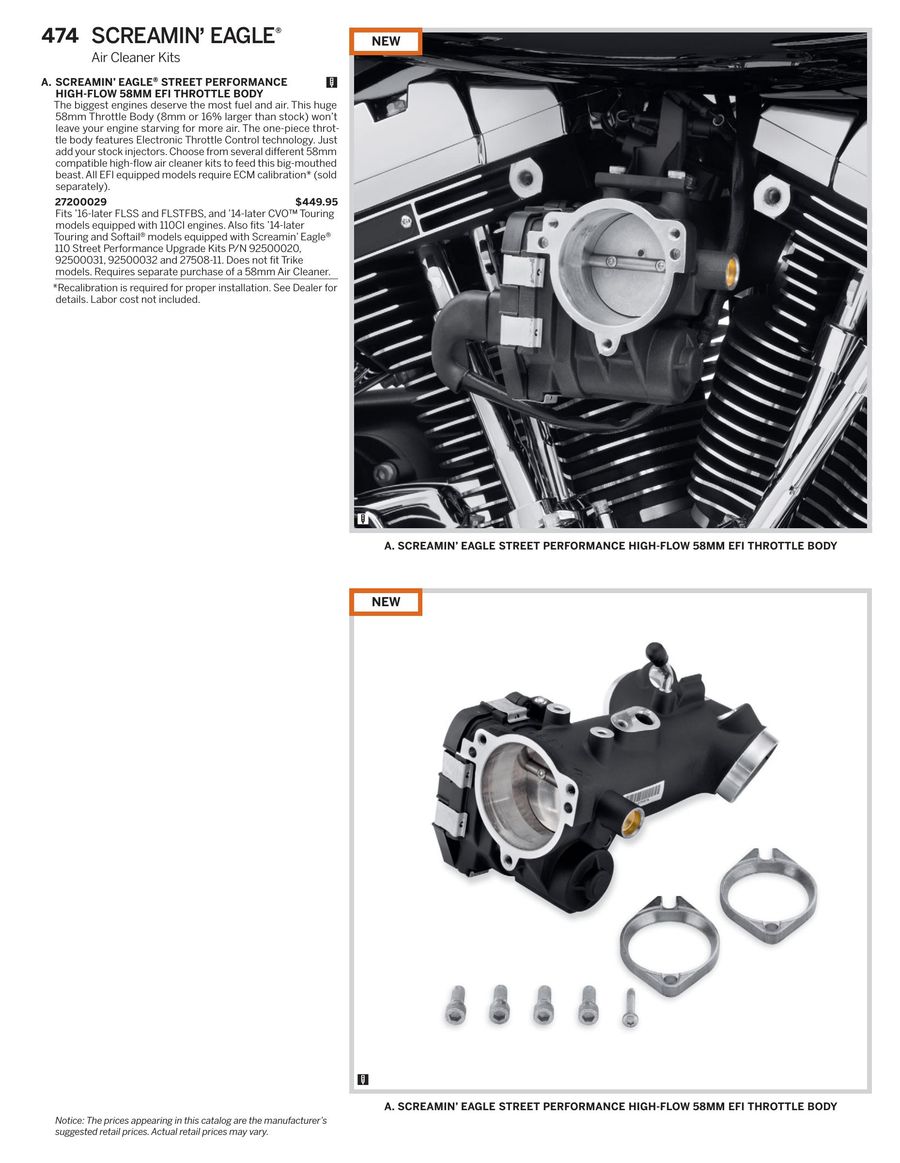 474 SCREAMIN' EAGLE®
Air Cleaner Kits

A. SCREAMIN' EAGLE® STREET PERFORMANCE HIGH-FLOW 58MM EFI THROTTLE BODY
The biggest engines deserve the most fuel and air. This huge 58mm Throttle Body (8mm or 16% larger than stock) won't leave your engine starving for more air. The one-piece throttle body features Electronic Throttle Control technology. Just add your stock injectors. Choose from several different 58mm compatible high-flow air cleaner kits to feed this big-mouthed beast. All EFI equipped models require ECM calibration* (sold separately).

27200029 $449.95
Fits '16-later FLSS and FLSTFBS, and '14-later CVO™ Touring models equipped with 110CI engines. Also fits '14-later Touring and Softail® models equipped with Screamin' Eagle® 110 Street Performance Upgrade Kits P/N 92500020, 92500031, 92500032 and 27508-11. Does not fit Trike models. Requires separate purchase of a 58mm Air Cleaner.

*Recalibration is required for proper installation. See Dealer for details. Labor cost not included.

NEW

A. SCREAMIN' EAGLE STREET PERFORMANCE HIGH-FLOW 58MM EFI THROTTLE BODY

NEW

A. SCREAMIN' EAGLE STREET PERFORMANCE HIGH-FLOW 58MM EFI THROTTLE BODY

Notice: The prices appearing in this catalog are the manufacturer's suggested retail prices. Actual retail prices may vary.