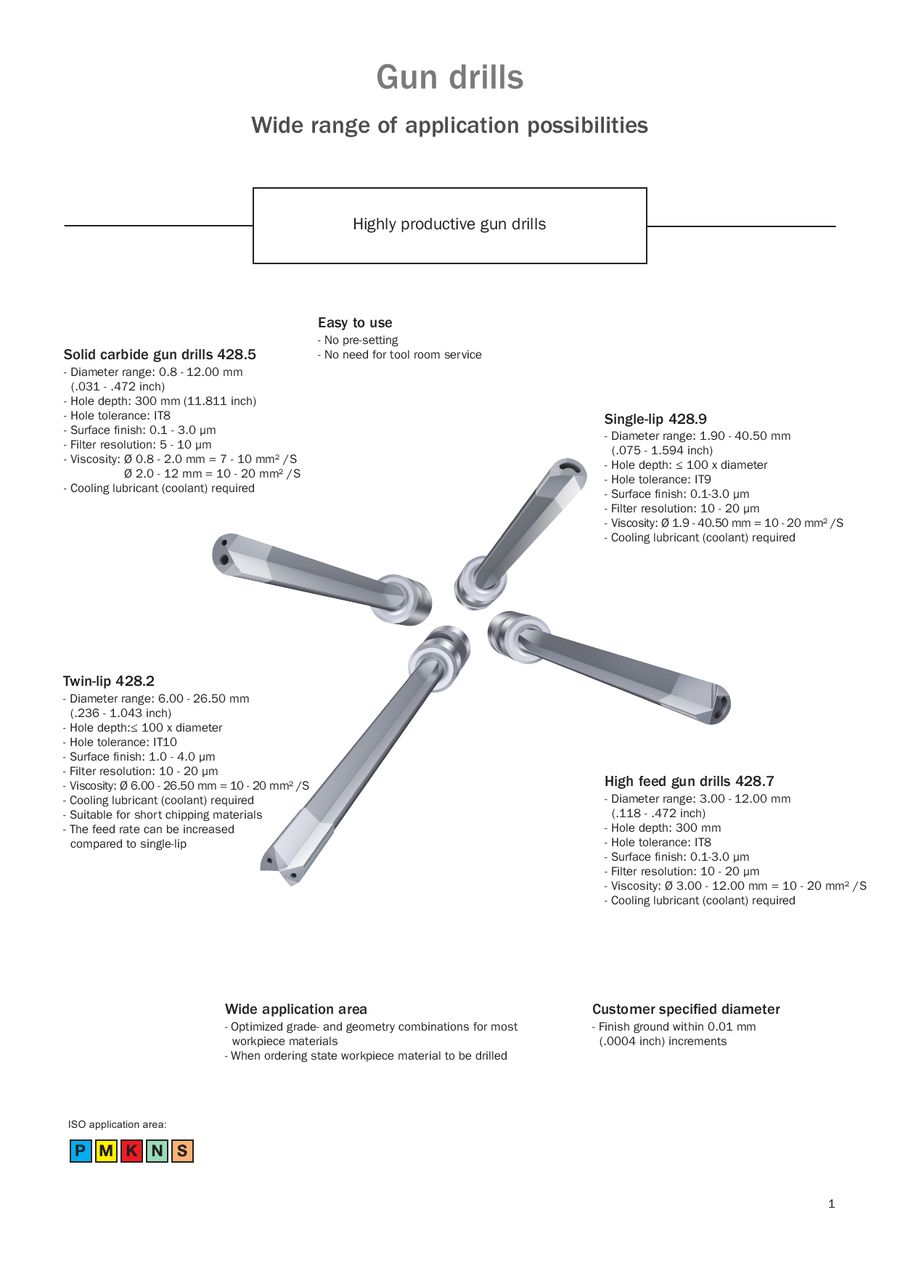 Gun drills

Wide range of application possibilities

Highly productive gun drills

Easy to use
- No pre-setting
- No need for tool room service

Solid carbide gun drills 428.5
- Diameter range: 0.8 - 12.00 mm (.031 - .472 inch)
- Hole depth: 300 mm (11.811 inch)
- Hole tolerance: IT8
- Surface finish: 0.1 - 3.0 µm
- Filter resolution: 5 - 10 µm
- Viscosity: Ø 0.8 - 2.0 mm = 7 - 10 mm² /S
Ø 2.0 - 12 mm = 10 - 20 mm² /S
- Cooling lubricant (coolant) required

Single-lip 428.9
- Diameter range: 1.90 - 40.50 mm (.075 - 1.594 inch)
- Hole depth: ≤ 100 x diameter
- Hole tolerance: IT9
- Surface finish: 0.1-3.0 µm
- Filter resolution: 10 - 20 µm
- Viscosity: Ø 1.9 - 40.50 mm = 10 - 20 mm² /S
- Cooling lubricant (coolant) required

Twin-lip 428.2
- Diameter range: 6.00 - 26.50 mm (.236 - 1.043 inch)
- Hole depth:≤ 100 x diameter
- Hole tolerance: IT10
- Surface finish: 1.0 - 4.0 µm
- Filter resolution: 10 - 20 µm
- Viscosity: Ø 6.00 - 26.50 mm = 10 - 20 mm² /S
- Cooling lubricant (coolant) required
- Suitable for short chipping materials
- The feed rate can be increased compared to single-lip

High feed gun drills 428.7
- Diameter range: 3.00 - 12.00 mm (.118 - .472 inch)
- Hole depth: 300 mm
- Hole tolerance: IT8
- Surface finish: 0.1-3.0 µm
- Filter resolution: 10 - 20 µm
- Viscosity: Ø 3.00 - 12.00 mm = 10 - 20 mm² /S
- Cooling lubricant (coolant) required

Wide application area
- Optimized grade- and geometry combinations for most workpiece materials
- When ordering state workpiece material to be drilled

Customer specified diameter
- Finish ground within 0.01 mm (.0004 inch) increments

ISO application area:
P M K N S

1