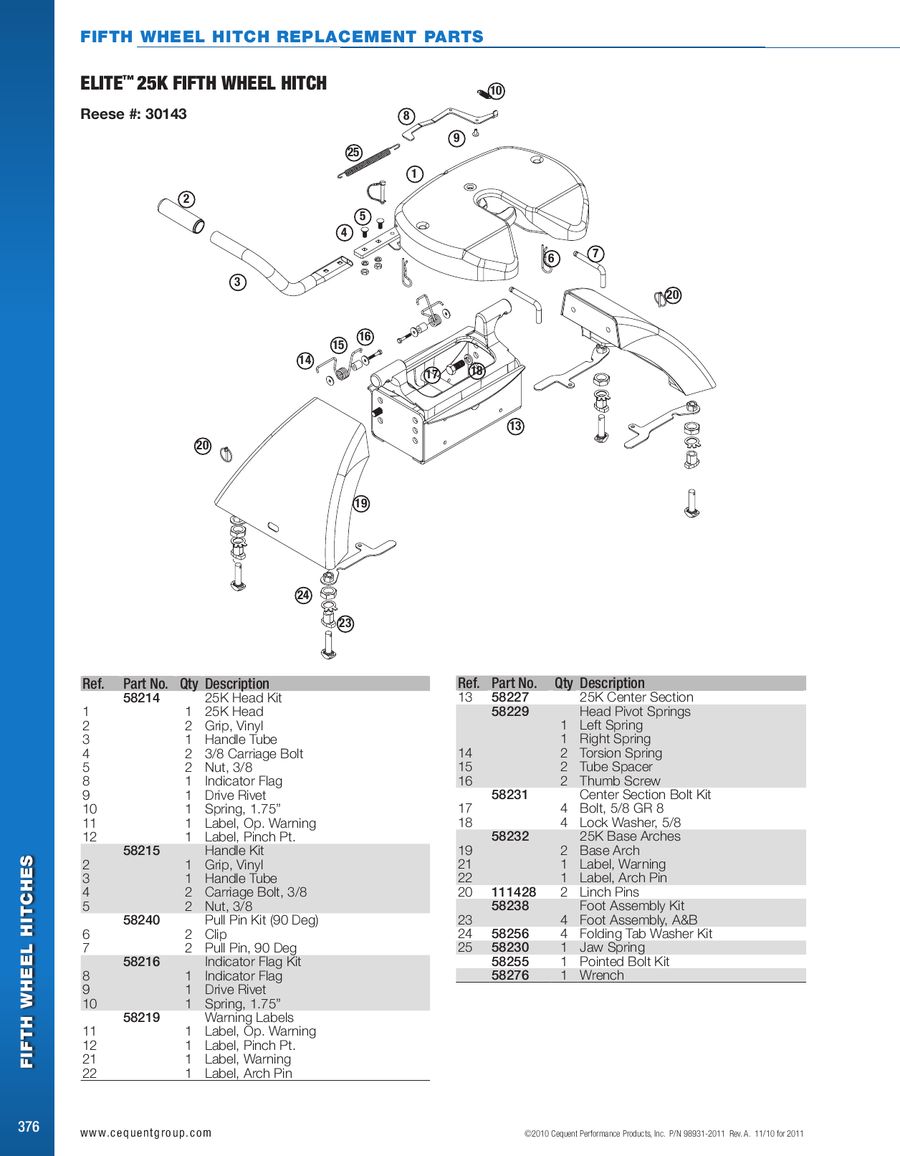 FIFTH WHEEL HITCH REPLACEMENT PARTS

ELITE™ 25K FIFTH WHEEL HITCH

Reese #: 30143

10
8
9
25
1
2
5
4
6
7
3
20
16
15
14
17
18
13
20
19
24
23

| Ref. | Part No. | Qty | Description |
|---|---|---|---|
| | 58214 | | 25K Head Kit |
| 1 | | 1 | 25K Head |
| 2 | | 2 | Grip, Vinyl |
| 3 | | 1 | Handle Tube |
| 4 | | 2 | 3/8 Carriage Bolt |
| 5 | | 2 | Nut, 3/8 |
| 8 | | 1 | Indicator Flag |
| 9 | | 1 | Drive Rivet |
| 10 | | 1 | Spring, 1.75" |
| 11 | | 1 | Label, Op. Warning |
| 12 | | 1 | Label, Pinch Pt. |
| | 58215 | | Handle Kit |
| 2 | | 1 | Grip, Vinyl |
| 3 | | 1 | Handle Tube |
| 4 | | 2 | Carriage Bolt, 3/8 |
| 5 | | 2 | Nut, 3/8 |
| | 58240 | | Pull Pin Kit (90 Deg) |
| 6 | | 2 | Clip |
| 7 | | 2 | Pull Pin, 90 Deg |
| | 58216 | | Indicator Flag Kit |
| 8 | | 1 | Indicator Flag |
| 9 | | 1 | Drive Rivet |
| 10 | | 1 | Spring, 1.75" |
| | 58219 | | Warning Labels |
| 11 | | 1 | Label, Op. Warning |
| 12 | | 1 | Label, Pinch Pt. |
| 21 | | 1 | Label, Warning |
| 22 | | 1 | Label, Arch Pin |

| Ref. | Part No. | Qty | Description |
|---|---|---|---|
| 13 | 58227 | | 25K Center Section |
| | 58229 | | Head Pivot Springs |
| | | 1 | Left Spring |
| | | 1 | Right Spring |
| 14 | | 2 | Torsion Spring |
| 15 | | 2 | Tube Spacer |
| 16 | | 2 | Thumb Screw |
| | 58231 | | Center Section Bolt Kit |
| 17 | | 4 | Bolt, 5/8 GR 8 |
| 18 | | 4 | Lock Washer, 5/8 |
| | 58232 | | 25K Base Arches |
| 19 | | 2 | Base Arch |
| 21 | | 1 | Label, Warning |
| 22 | | 1 | Label, Arch Pin |
| 20 | 111428 | 2 | Linch Pins |
| | 58238 | | Foot Assembly Kit |
| 23 | | 4 | Foot Assembly, A&B |
| 24 | 58256 | 4 | Folding Tab Washer Kit |
| 25 | 58230 | 1 | Jaw Spring |
| | 58255 | 1 | Pointed Bolt Kit |
| | 58276 | 1 | Wrench |

FIFTH WHEEL HITCHES

376

www.cequentgroup.com

©2010 Cequent Performance Products, Inc. P/N 98931-2011 Rev. A. 11/10 for 2011