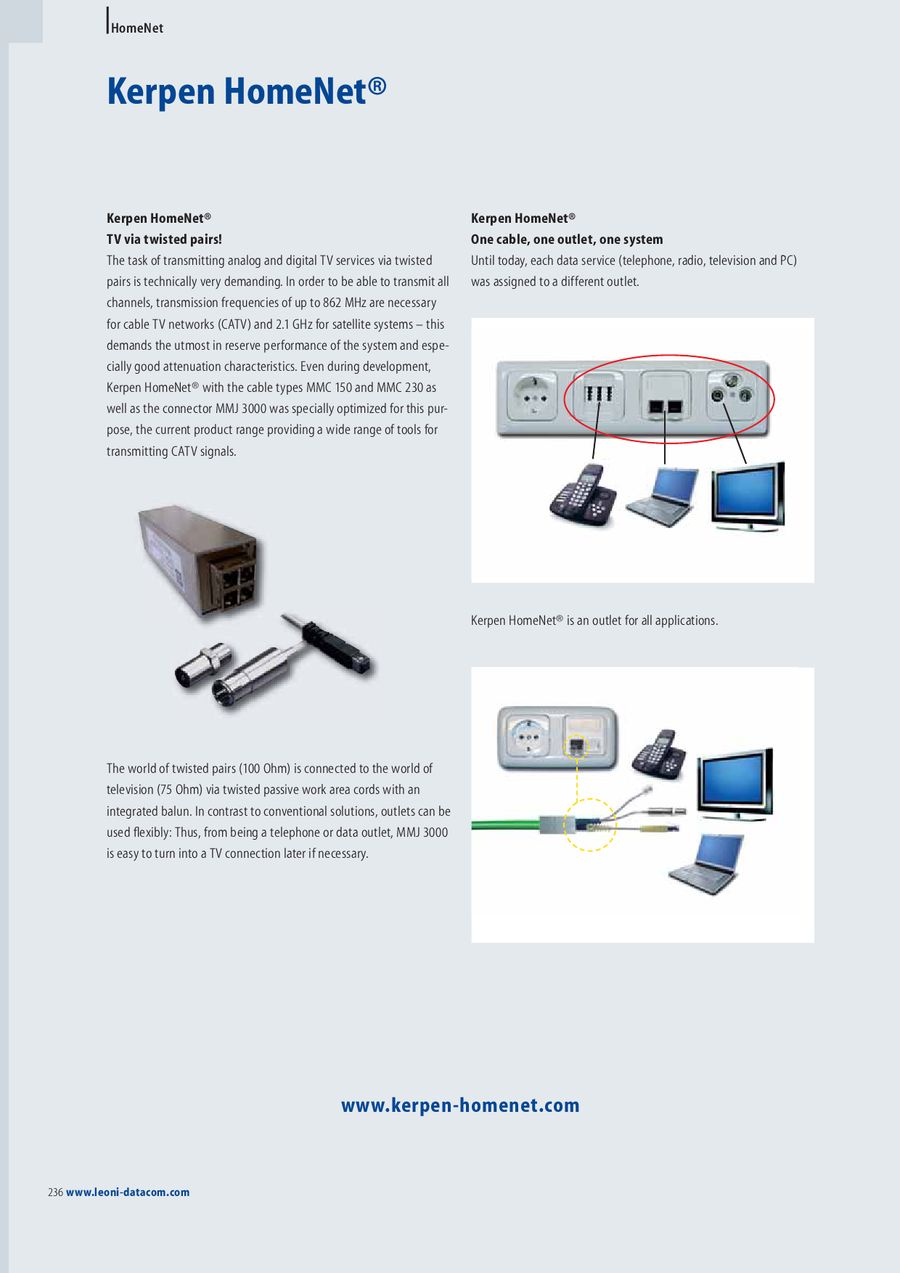 HomeNet

Kerpen HomeNet®

Kerpen HomeNet®
TV via twisted pairs!
The task of transmitting analog and digital TV services via twisted pairs is technically very demanding. In order to be able to transmit all channels, transmission frequencies of up to 862 MHz are necessary for cable TV networks (CATV) and 2.1 GHz for satellite systems – this demands the utmost in reserve performance of the system and especially good attenuation characteristics. Even during development, Kerpen HomeNet® with the cable types MMC 150 and MMC 230 as well as the connector MMJ 3000 was specially optimized for this purpose, the current product range providing a wide range of tools for transmitting CATV signals.

The world of twisted pairs (100 Ohm) is connected to the world of television (75 Ohm) via twisted passive work area cords with an integrated balun. In contrast to conventional solutions, outlets can be used flexibly: Thus, from being a telephone or data outlet, MMJ 3000 is easy to turn into a TV connection later if necessary.

Kerpen HomeNet®
One cable, one outlet, one system
Until today, each data service (telephone, radio, television and PC) was assigned to a different outlet.

Kerpen HomeNet® is an outlet for all applications.

www.kerpen-homenet.com

236 www.leoni-datacom.com