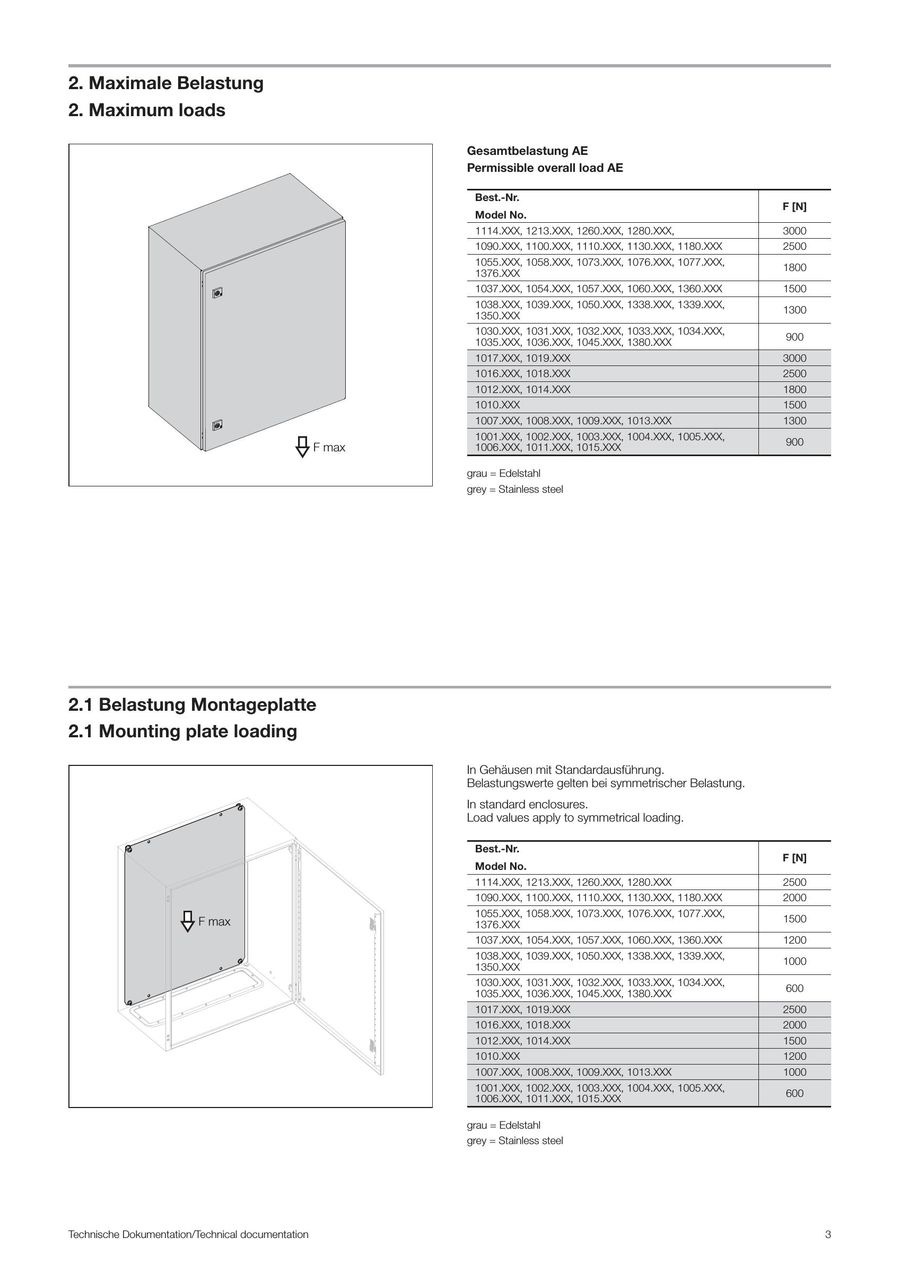 2. Maximale Belastung
2. Maximum loads

F max

Gesamtbelastung AE
Permissible overall load AE

| Best.-Nr. Model No. | F [N] |
|---|---|
| 1114.XXX, 1213.XXX, 1260.XXX, 1280.XXX, | 3000 |
| 1090.XXX, 1100.XXX, 1110.XXX, 1130.XXX, 1180.XXX | 2500 |
| 1055.XXX, 1058.XXX, 1073.XXX, 1076.XXX, 1077.XXX, 1376.XXX | 1800 |
| 1037.XXX, 1054.XXX, 1057.XXX, 1060.XXX, 1360.XXX | 1500 |
| 1038.XXX, 1039.XXX, 1050.XXX, 1338.XXX, 1339.XXX, 1350.XXX | 1300 |
| 1030.XXX, 1031.XXX, 1032.XXX, 1033.XXX, 1034.XXX, 1035.XXX, 1036.XXX, 1045.XXX, 1380.XXX | 900 |
| 1017.XXX, 1019.XXX | 3000 |
| 1016.XXX, 1018.XXX | 2500 |
| 1012.XXX, 1014.XXX | 1800 |
| 1010.XXX | 1500 |
| 1007.XXX, 1008.XXX, 1009.XXX, 1013.XXX | 1300 |
| 1001.XXX, 1002.XXX, 1003.XXX, 1004.XXX, 1005.XXX, 1006.XXX, 1011.XXX, 1015.XXX | 900 |

grau = Edelstahl
grey = Stainless steel

2.1 Belastung Montageplatte
2.1 Mounting plate loading

F max

In Gehäusen mit Standardausführung.
Belastungswerte gelten bei symmetrischer Belastung.

In standard enclosures.
Load values apply to symmetrical loading.

| Best.-Nr. Model No. | F [N] |
|---|---|
| 1114.XXX, 1213.XXX, 1260.XXX, 1280.XXX | 2500 |
| 1090.XXX, 1100.XXX, 1110.XXX, 1130.XXX, 1180.XXX | 2000 |
| 1055.XXX, 1058.XXX, 1073.XXX, 1076.XXX, 1077.XXX, 1376.XXX | 1500 |
| 1037.XXX, 1054.XXX, 1057.XXX, 1060.XXX, 1360.XXX | 1200 |
| 1038.XXX, 1039.XXX, 1050.XXX, 1338.XXX, 1339.XXX, 1350.XXX | 1000 |
| 1030.XXX, 1031.XXX, 1032.XXX, 1033.XXX, 1034.XXX, 1035.XXX, 1036.XXX, 1045.XXX, 1380.XXX | 600 |
| 1017.XXX, 1019.XXX | 2500 |
| 1016.XXX, 1018.XXX | 2000 |
| 1012.XXX, 1014.XXX | 1500 |
| 1010.XXX | 1200 |
| 1007.XXX, 1008.XXX, 1009.XXX, 1013.XXX | 1000 |
| 1001.XXX, 1002.XXX, 1003.XXX, 1004.XXX, 1005.XXX, 1006.XXX, 1011.XXX, 1015.XXX | 600 |

grau = Edelstahl
grey = Stainless steel

Technische Dokumentation/Technical documentation
3